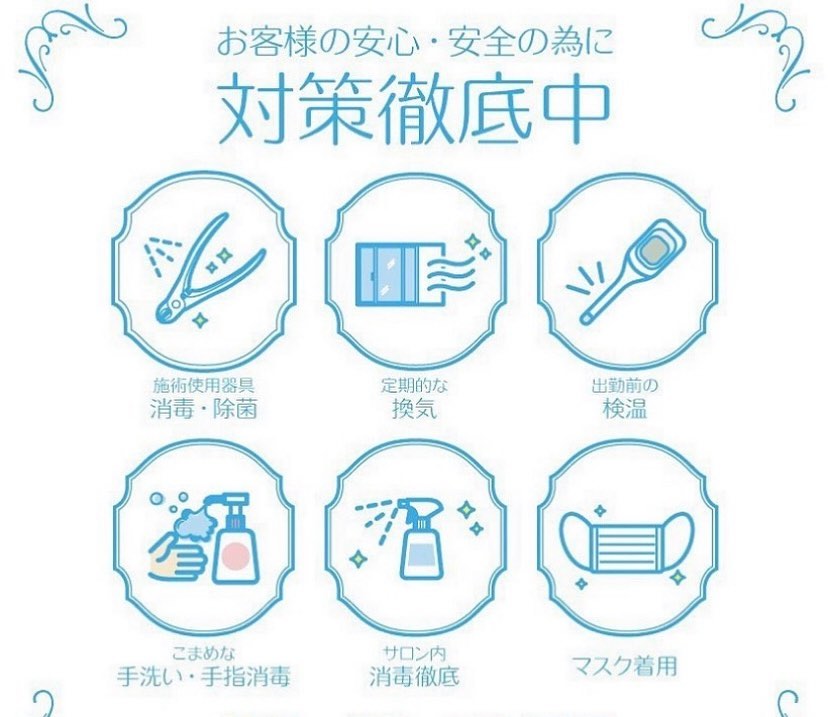 お客様の安心・安全の為に
対策徹底中

施術使用器具
消毒・除菌

定期的な
換気

出勤前の
検温

こまめな
手洗い・手指消毒

サロン内
消毒徹底

マスク着用