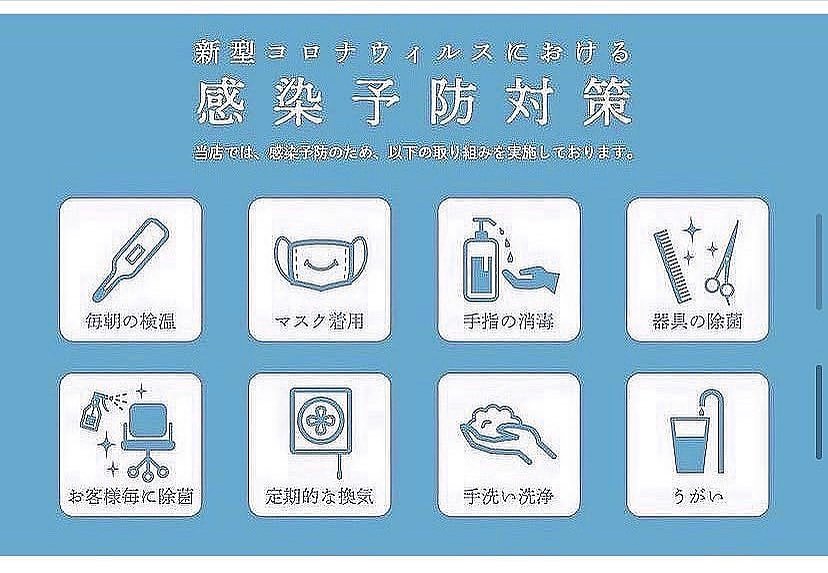 新型コロナウィルスにおける

感染予防対策

当店では、感染予防のため、以下の取り組みを実施しております。

毎朝の検温

マスク着用

手指の消毒

器具の除菌

お客様毎に除菌

定期的な換気

手洗い洗浄

うがい