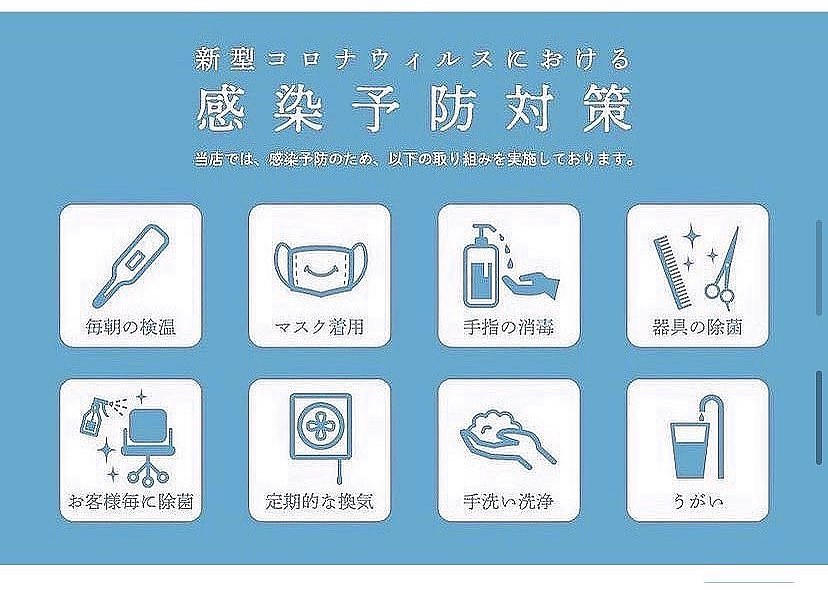 新型コロナウィルスにおける
感染予防対策
当店では、感染予防のため、以下の取り組みを実施しております。

毎朝の検温

マスク着用

手指の消毒

器具の除菌

お客様毎に除菌

定期的な換気

手洗い洗浄

うがい