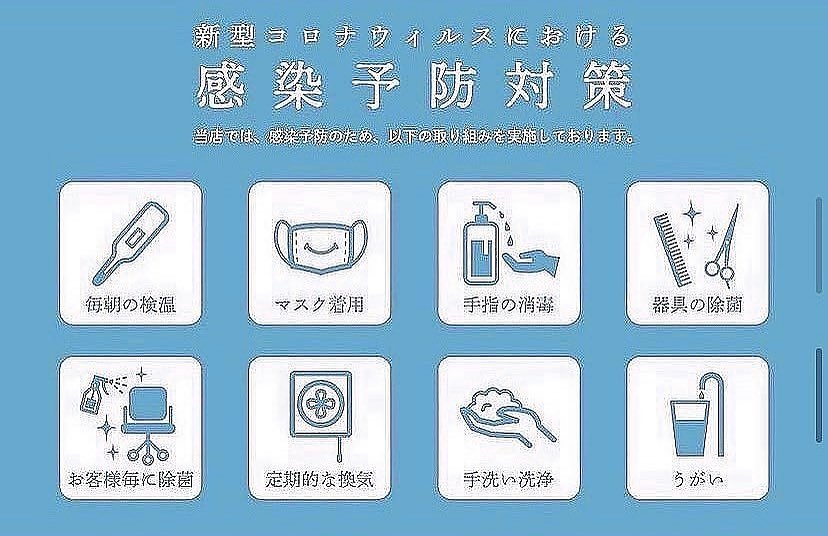 新型コロナウィルスにおける
感染予防対策
当店では、感染予防のため、以下の取り組みを実施しております。

毎朝の検温

マスク着用

手指の消毒

器具の除菌

お客様毎に除菌

定期的な換気

手洗い洗浄

うがい