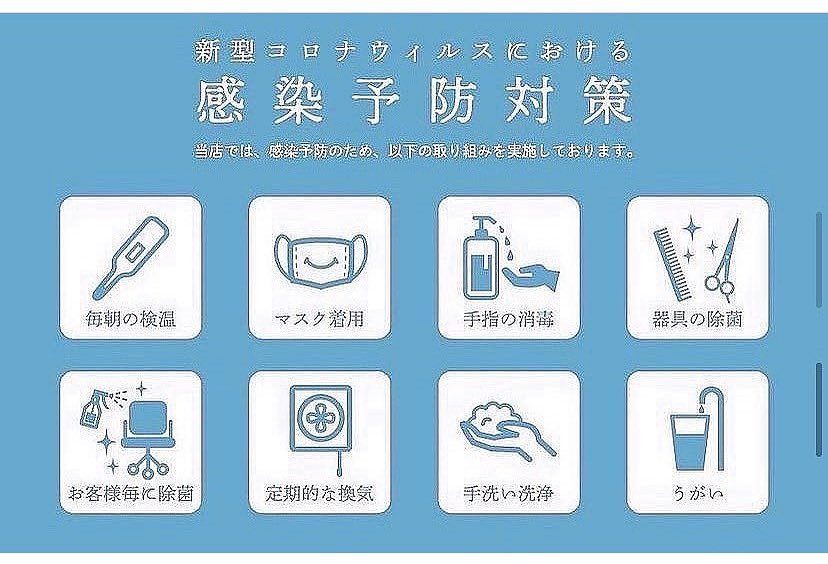 新型コロナウィルスにおける
感染予防対策
当店では、感染予防のため、以下の取り組みを実施しております。

毎朝の検温
マスク着用
手指の消毒
器具の除菌
お客様毎に除菌
定期的な換気
手洗い洗浄
うがい