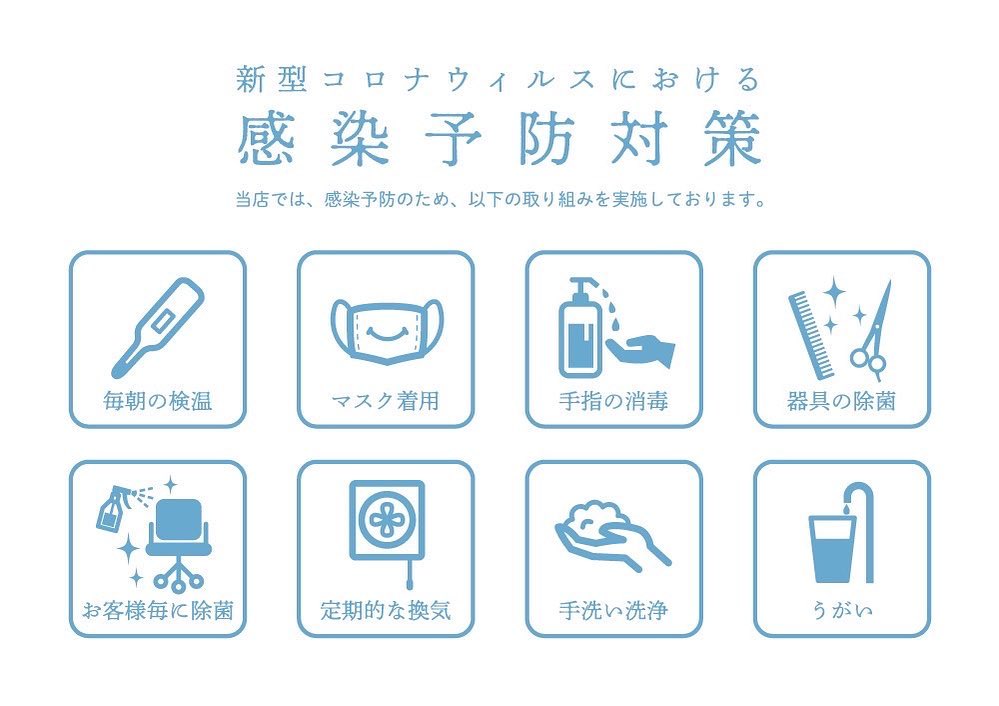 新型コロナウィルスにおける
感染予防対策

当店では、感染予防のため、以下の取り組みを実施しております。

毎朝の検温

マスク着用

手指の消毒

器具の除菌

お客様毎に除菌

定期的な換気

手洗い洗浄

うがい