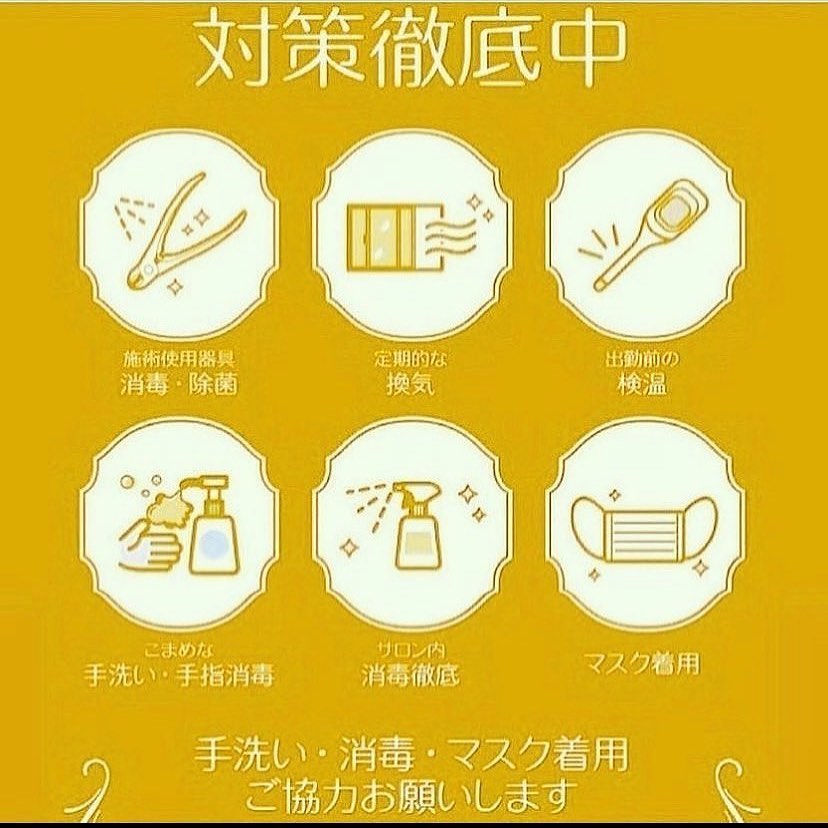 対策徹底中

施術使用器具
消毒・除菌

定期的な
換気

出勤前の
検温

こまめな
手洗い・手指消毒

サロン内
消毒徹底

マスク着用

手洗い・消毒・マスク着用
ご協力お願いします