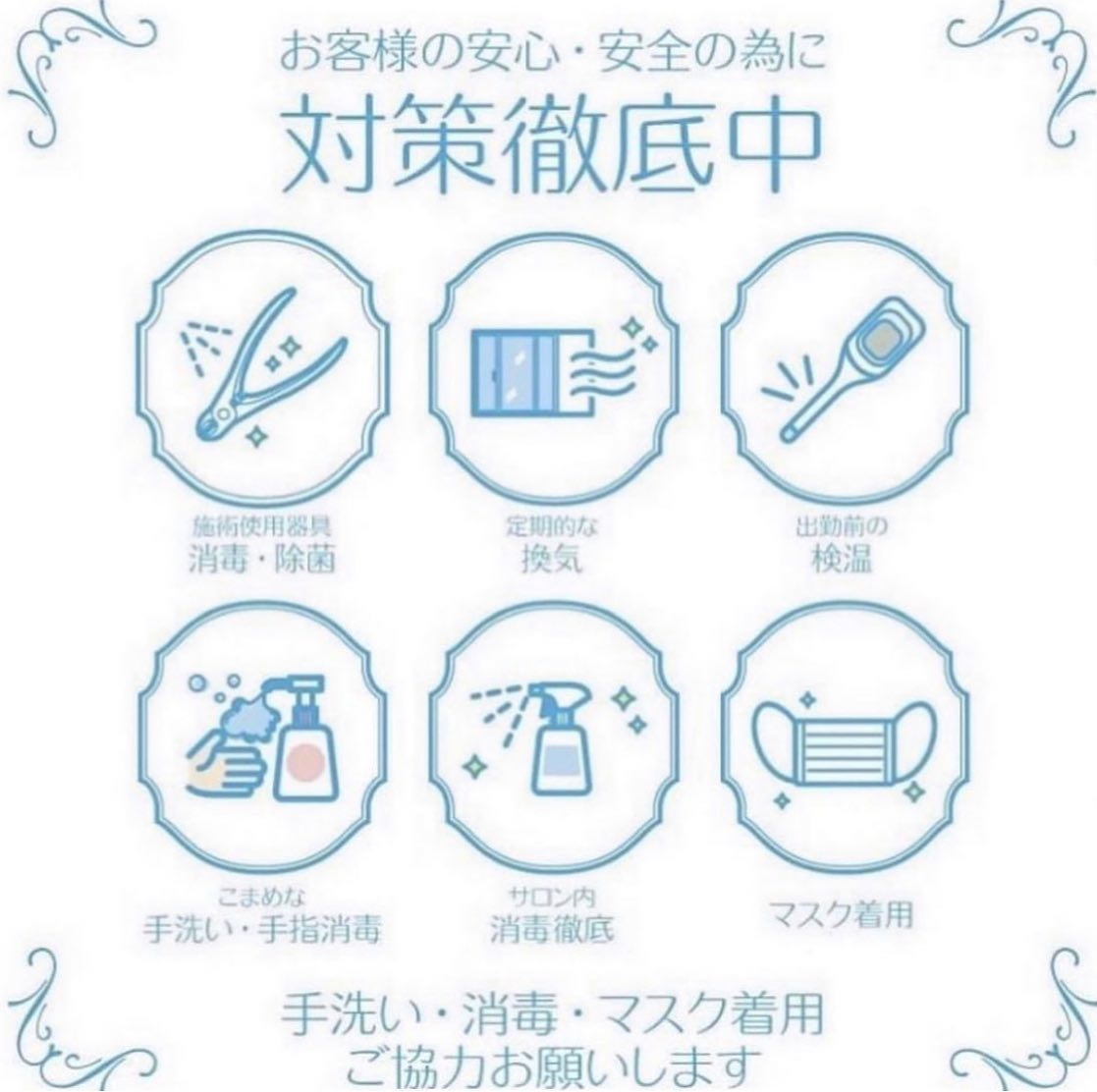 お客様の安心・安全の為に

対策徹底中

施術使用器具
消毒・除菌

定期的な
換気

出勤前の
検温

こまめな
手洗い・手指消毒

サロン内
消毒徹底

マスク着用

手洗い・消毒・マスク着用
ご協力お願いします