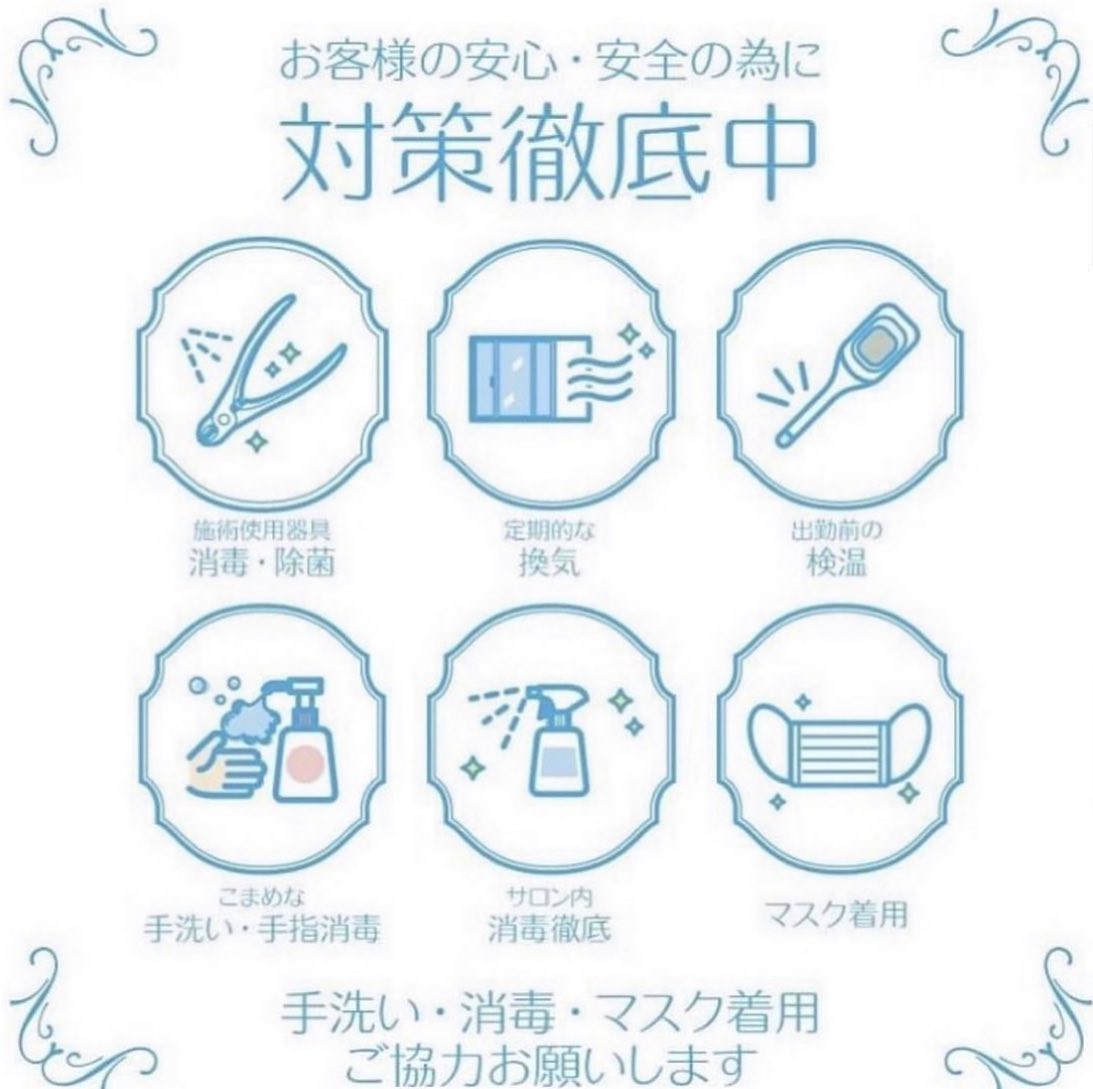 お客様の安心・安全の為に
対策徹底中

施術使用器具
消毒・除菌

定期的な
換気

出勤前の
検温

こまめな
手洗い・手指消毒

サロン内
消毒徹底

マスク着用

手洗い・消毒・マスク着用
ご協力お願いします