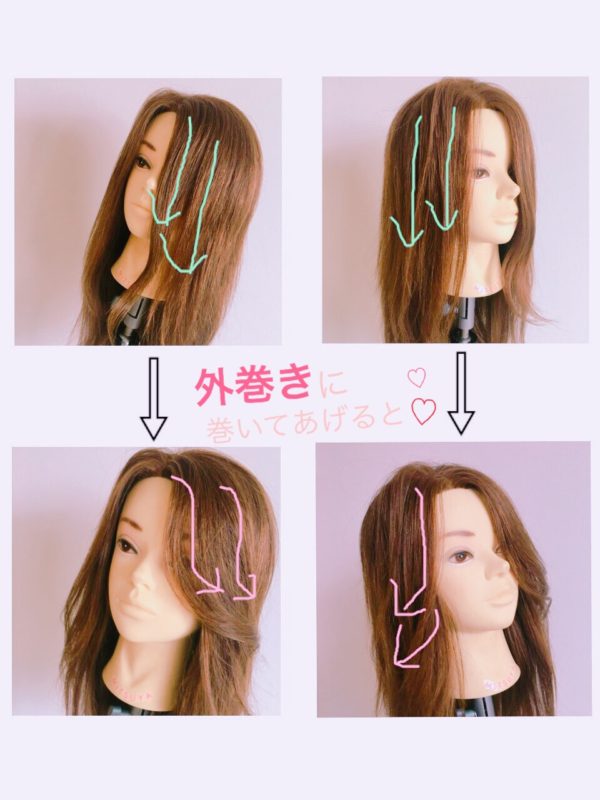 外巻きに♡
巻いてあげると♡